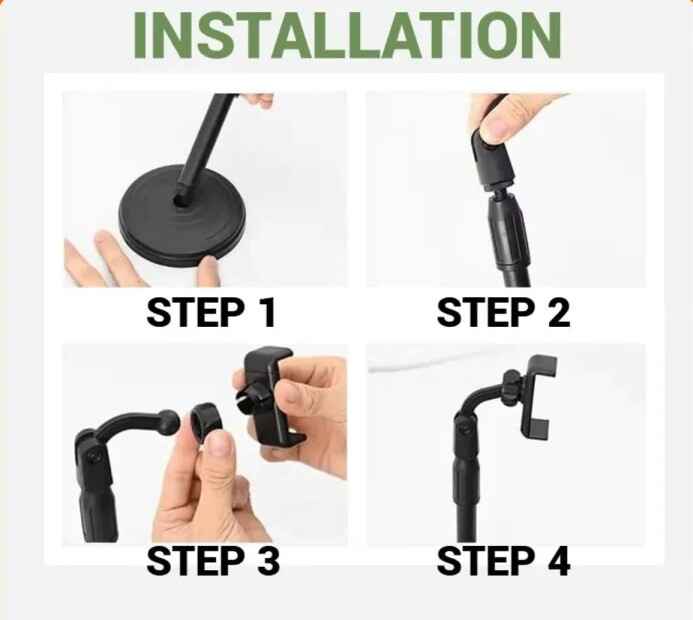 INSTALLATION

STEP 1

STEP 2

STEP 3

STEP 4